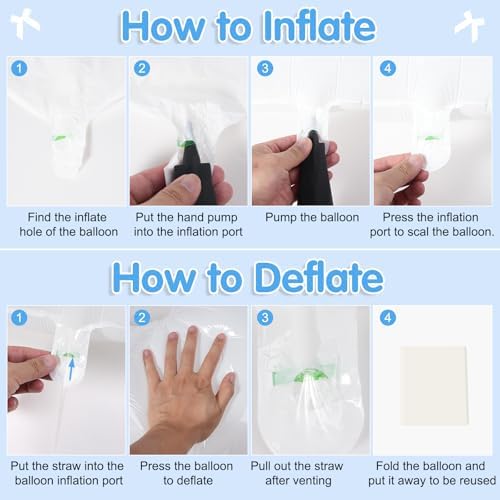 How to Inflate

1
Find the inflate hole of the balloon

2
Put the hand pump into the inflation port

3
Pump the balloon

4
Press the inflation port to scal the balloon.

How to Deflate

1
Put the straw into the balloon inflation port

2
Press the balloon to deflate

3
Pull out the straw after venting

4
Fold the balloon and put it away to be reused