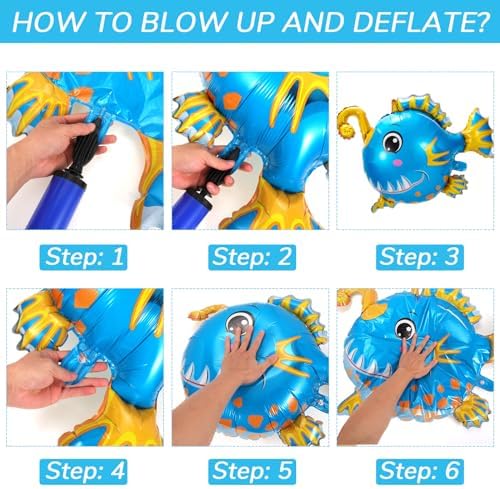 HOW TO BLOW UP AND DEFLATE?

Step: 1

Step: 2

Step: 3

Step: 4

Step: 5

Step: 6