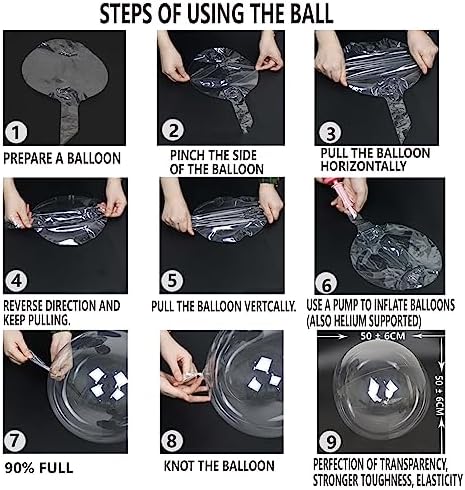 STEPS OF USING THE BALL

1
PREPARE A BALLOON

2
PINCH THE SIDE OF THE BALLOON

3
PULL THE BALLOON HORIZONTALLY

4
REVERSE DIRECTION AND KEEP PULLING.

5
PULL THE BALLOON VERTCALLY.

6
USE A PUMP TO INFLATE BALLOONS (ALSO HELIUM SUPPORTED)

7
90% FULL

8
KNOT THE BALLOON

50 ± 6CM
50 ± 6CM
9
PERFECTION OF TRANSPARENCY, STRONGER TOUGHNESS, ELASTICITY