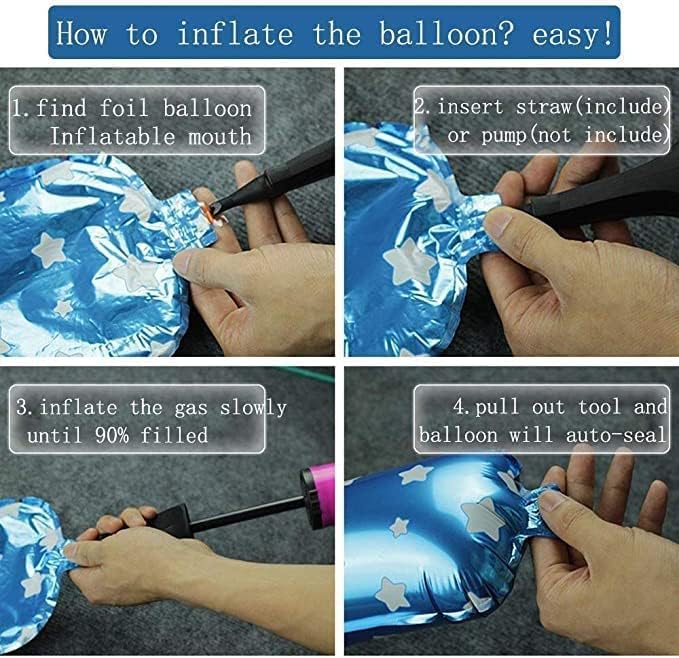 How to inflate the balloon? easy!

1. find foil balloon Inflatable mouth

2. insert straw(include) or pump(not include)

3. inflate the gas slowly until 90% filled

4. pull out tool and balloon will auto-seal