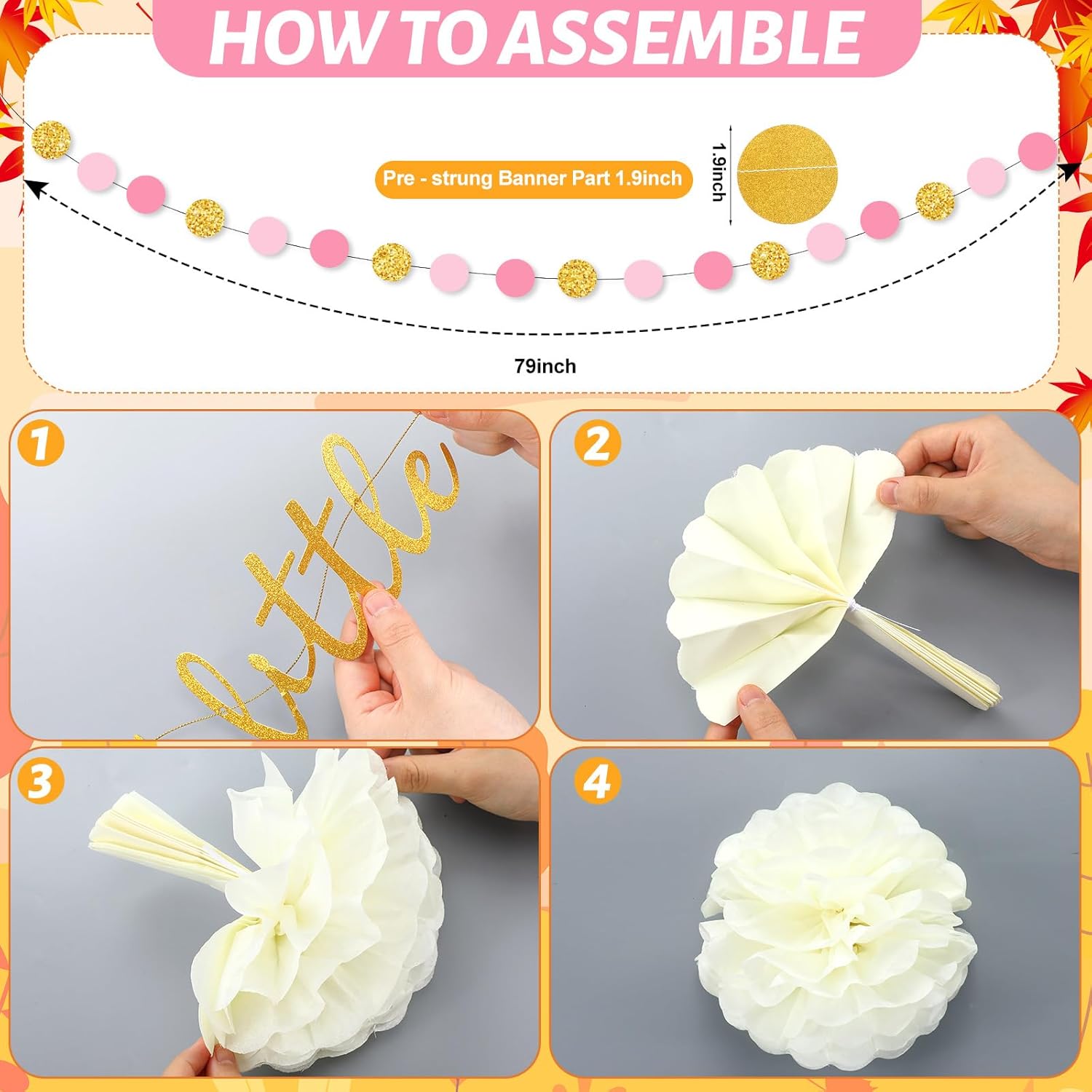 HOW TO ASSEMBLE

Pre - strung Banner Part 1.9inch

1.9inch

79inch

1

little

2

3

4