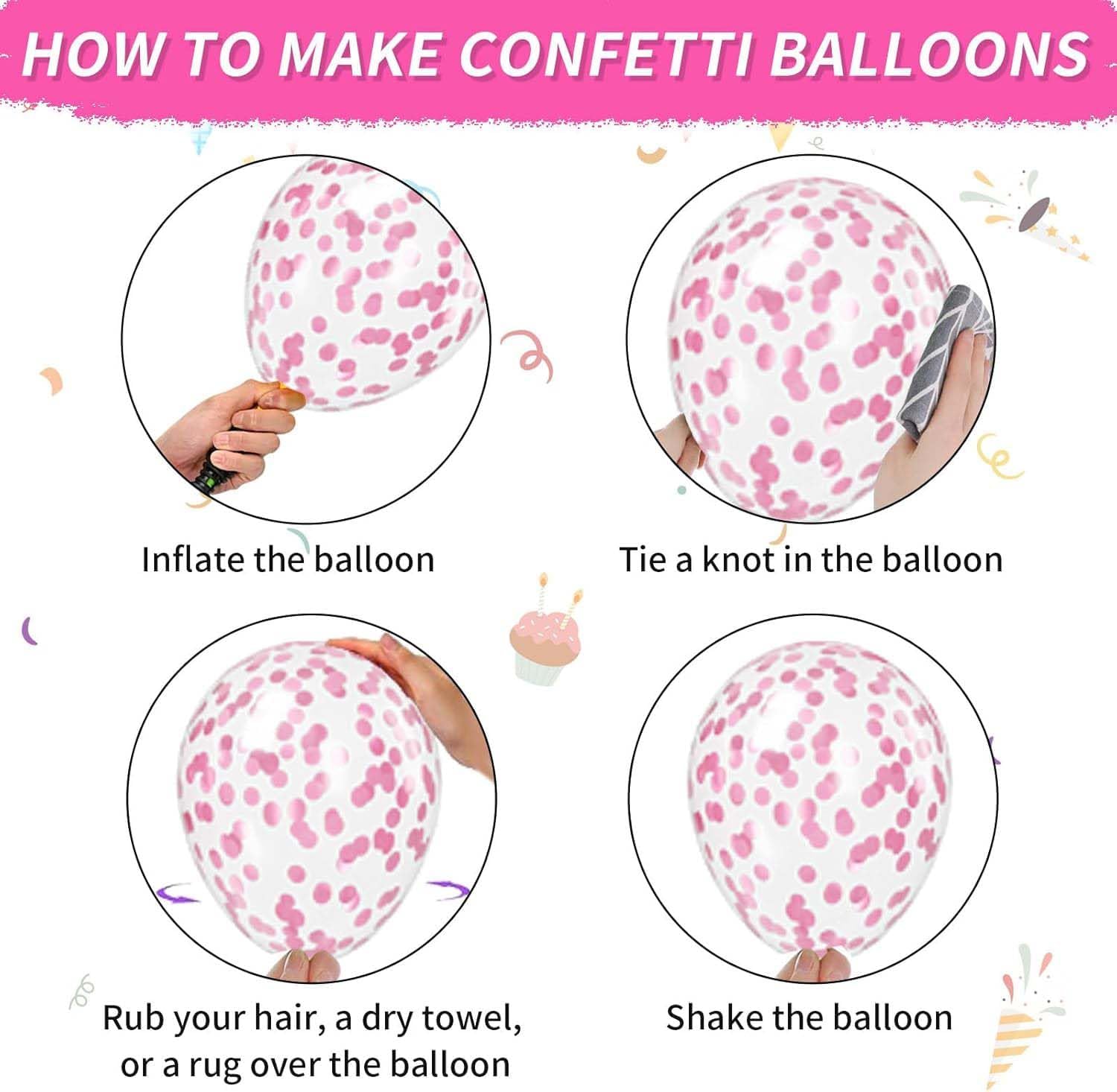 HOW TO MAKE CONFETTI BALLOONS

Inflate the balloon

Tie a knot in the balloon

Rub your hair, a dry towel, or a rug over the balloon

Shake the balloon