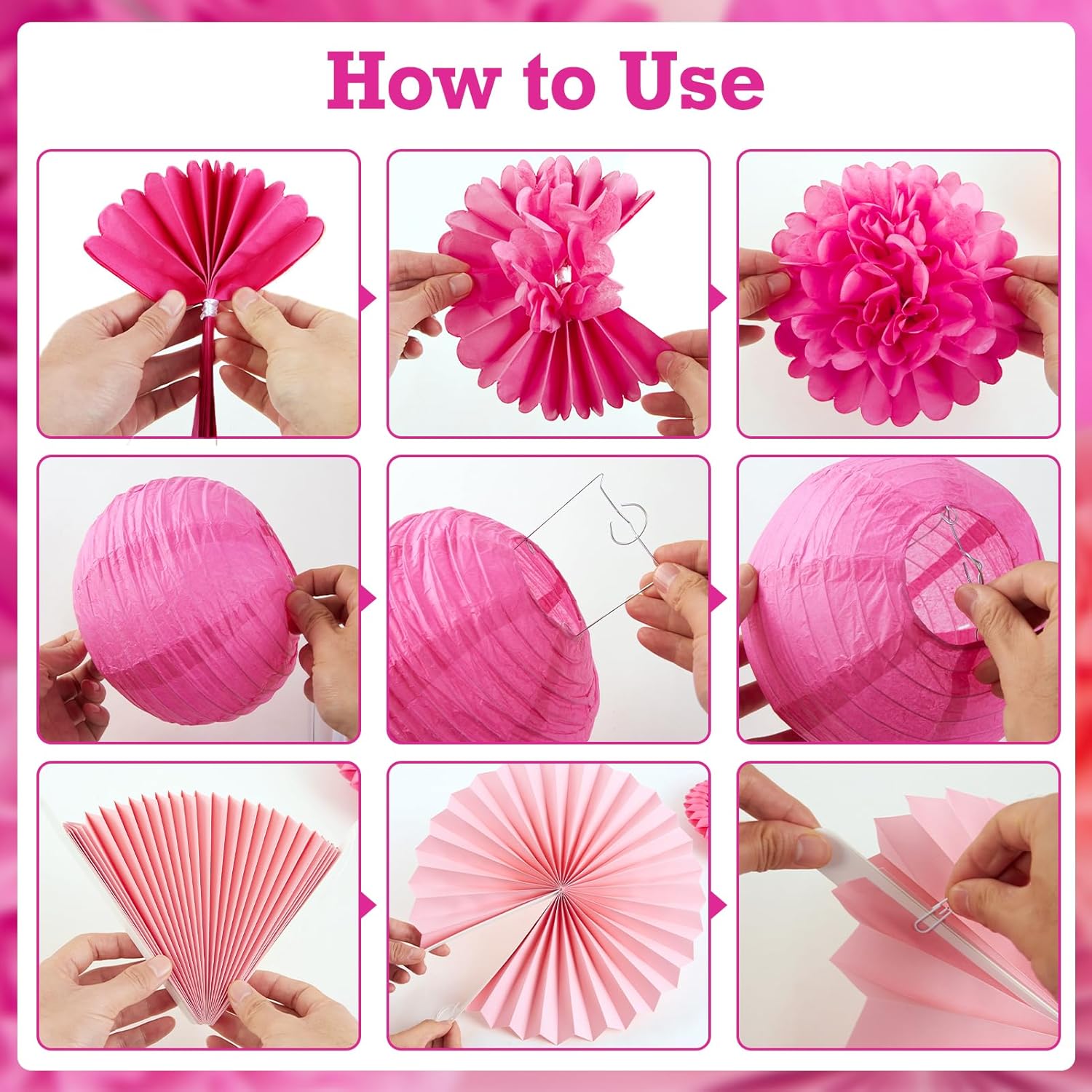 How to Use