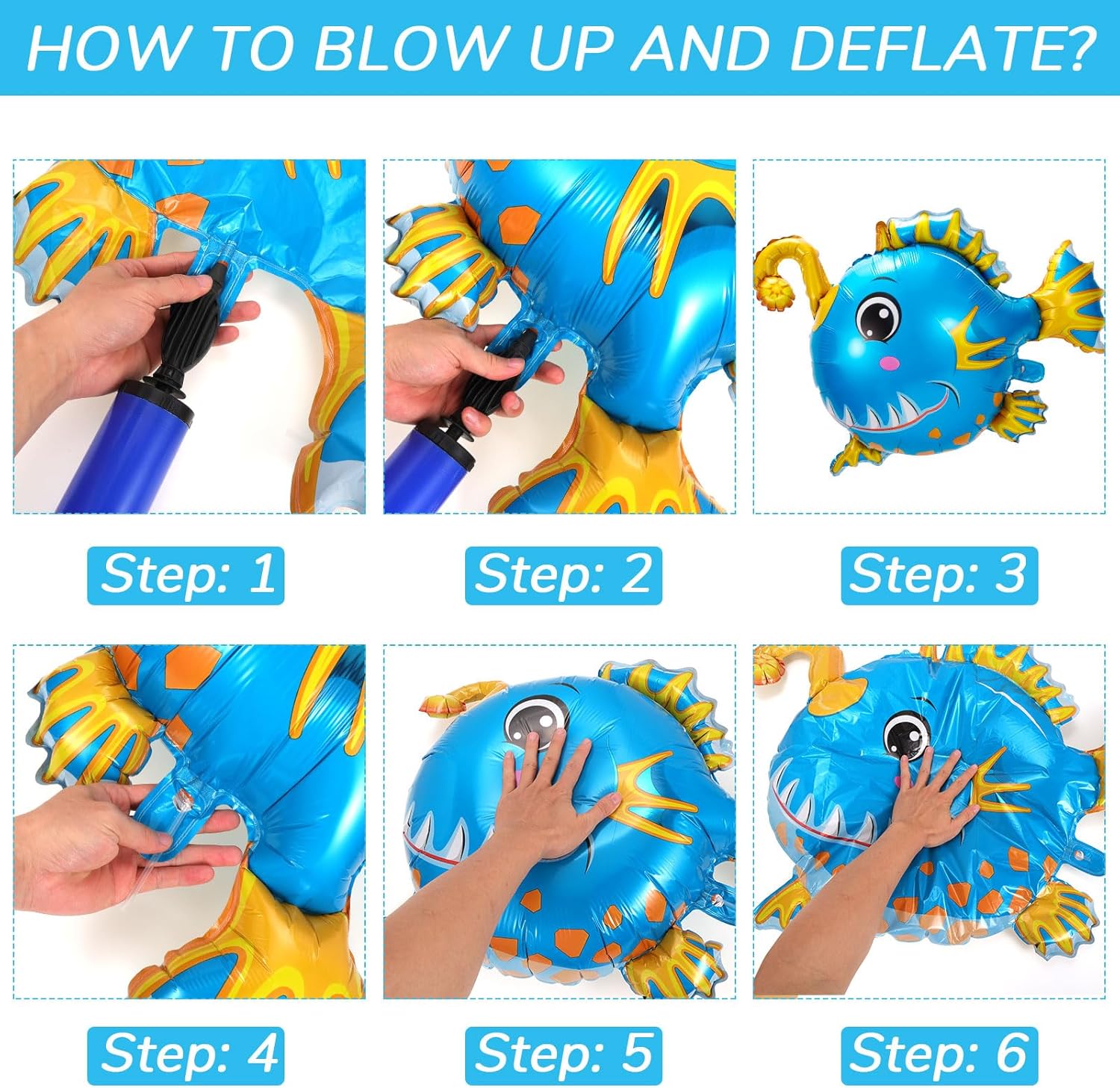 HOW TO BLOW UP AND DEFLATE?

Step: 1

Step: 2

Step: 3

Step: 4

Step: 5

Step: 6